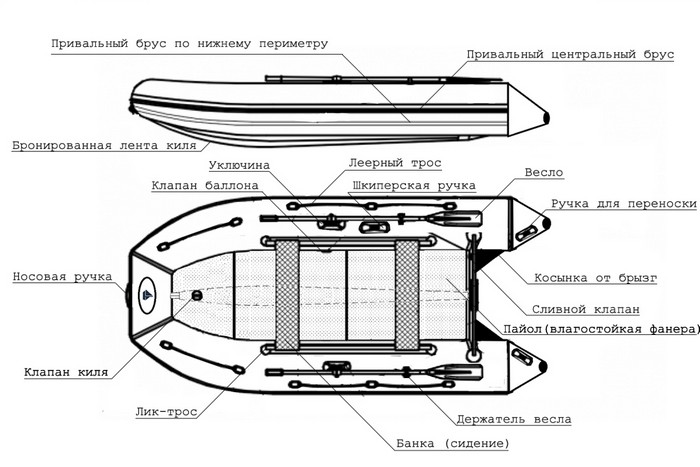 Привальный брус по нижнему периметру

Привальный центральный брус

Бронированная лента киля

Уключина

Леерный трос

Клапан баллона

Шкиперская ручка

Весло

Ручка для переноски

Носовая ручка

Косынка от брызг

Сливной клапан

Пайол(влагостойкая фанера)

Клапан киля

Лик-трос

Держатель весла

Банка (сидение)